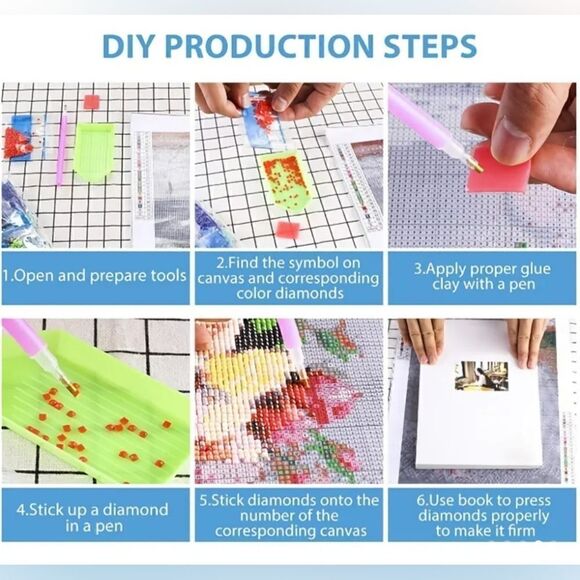 DIY PRODUCTION STEPS

1.Open and prepare tools

2.Find the symbol on canvas and corresponding color diamonds

3.Apply proper glue clay with a pen

4.Stick up a diamond in a pen

5.Stick diamonds onto the number of the corresponding canvas

6.Use book to press diamonds properly to make it firm